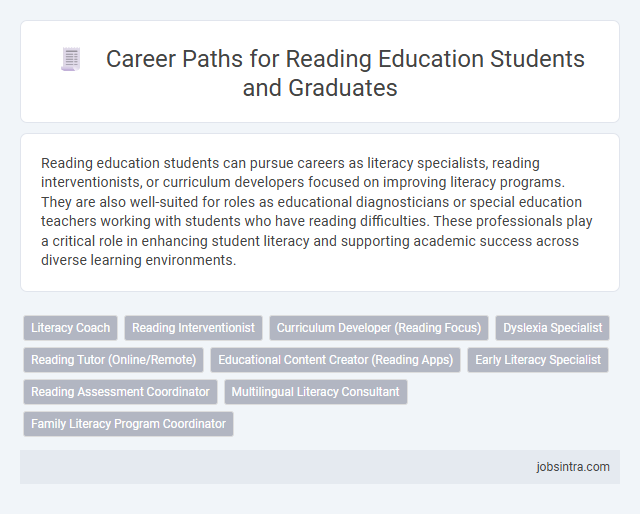 Career Paths for Reading Education Students and Graduates

Reading education students can pursue careers as literacy specialists, reading interventionists, or curriculum developers focused on improving literacy programs. They are also well-suited for roles as educational diagnosticians or special education teachers working with students who have reading difficulties. These professionals play a critical role in enhancing student literacy and supporting academic success across diverse learning environments.

Literacy Coach
Reading Interventionist
Curriculum Developer (Reading Focus)
Dyslexia Specialist
Reading Tutor (Online/Remote)
Educational Content Creator (Reading Apps)
Early Literacy Specialist
Reading Assessment Coordinator
Multilingual Literacy Consultant
Family Literacy Program Coordinator

jobsintra.com