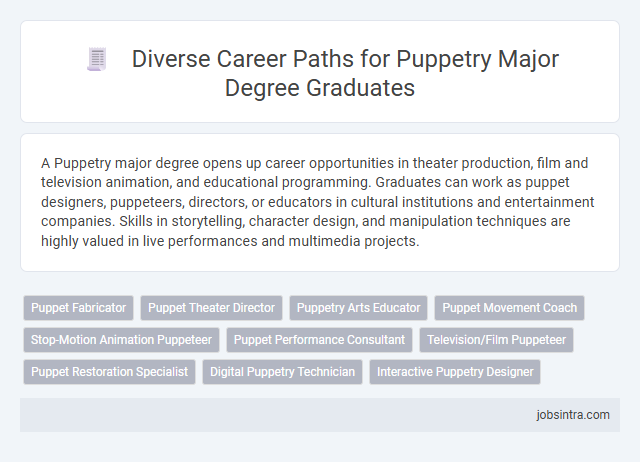 Diverse Career Paths for Puppetry Major Degree Graduates

A Puppetry major degree opens up career opportunities in theater production, film and television animation, and educational programming. Graduates can work as puppet designers, puppeteers, directors, or educators in cultural institutions and entertainment companies. Skills in storytelling, character design, and manipulation techniques are highly valued in live performances and multimedia projects.

Puppet Fabricator
Puppet Theater Director
Puppetry Arts Educator
Puppet Movement Coach
Stop-Motion Animation Puppeteer
Puppet Performance Consultant
Television/Film Puppeteer
Puppet Restoration Specialist
Digital Puppetry Technician
Interactive Puppetry Designer

jobsintra.com