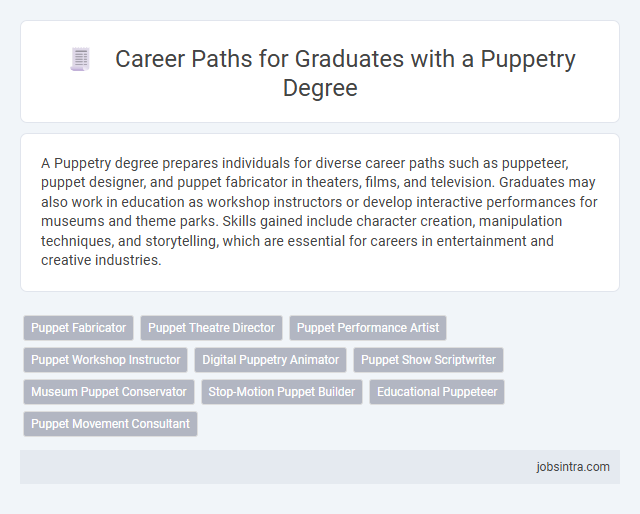 Career Paths for Graduates with a Puppetry Degree

A Puppetry degree prepares individuals for diverse career paths such as puppeteer, puppet designer, and puppet fabricator in theaters, films, and television. Graduates may also work in education as workshop instructors or develop interactive performances for museums and theme parks. Skills gained include character creation, manipulation techniques, and storytelling, which are essential for careers in entertainment and creative industries.

Puppet Fabricator
Puppet Theatre Director
Puppet Performance Artist
Puppet Workshop Instructor
Digital Puppetry Animator
Puppet Show Scriptwriter
Museum Puppet Conservator
Stop-Motion Puppet Builder
Educational Puppeteer
Puppet Movement Consultant

jobsintra.com