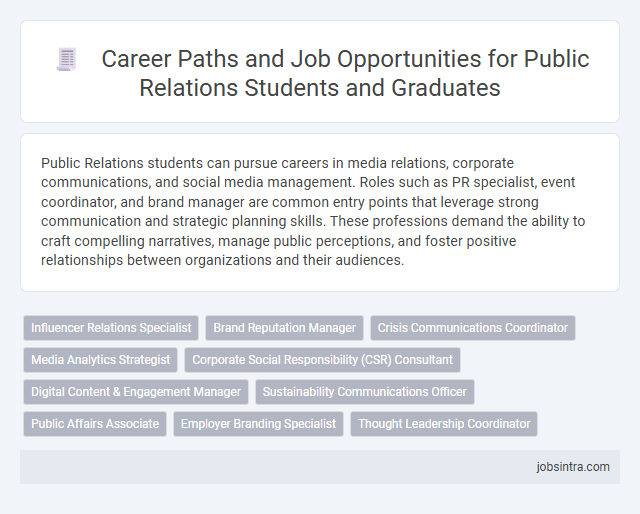 Career Paths and Job Opportunities for Public Relations Students and Graduates

Public Relations students can pursue careers in media relations, corporate communications, and social media management. Roles such as PR specialist, event coordinator, and brand manager are common entry points that leverage strong communication and strategic planning skills. These professions demand the ability to craft compelling narratives, manage public perceptions, and foster positive relationships between organizations and their audiences.

Influencer Relations Specialist
Brand Reputation Manager
Crisis Communications Coordinator
Media Analytics Strategist
Corporate Social Responsibility (CSR) Consultant
Digital Content & Engagement Manager
Sustainability Communications Officer
Public Affairs Associate
Employer Branding Specialist
Thought Leadership Coordinator

jobsintra.com