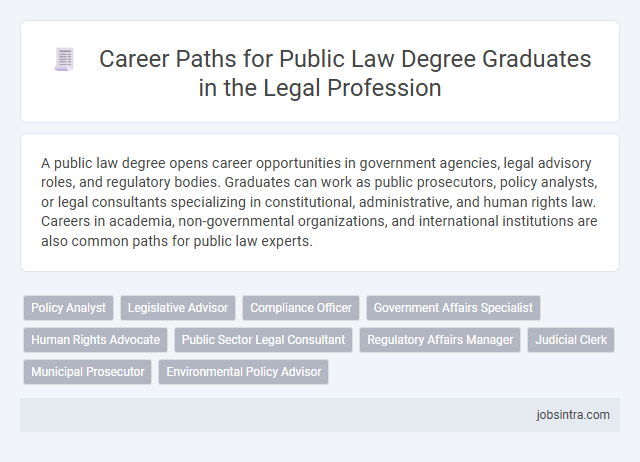 Career Paths for Public Law Degree Graduates in the Legal Profession

A public law degree opens career opportunities in government agencies, legal advisory roles, and regulatory bodies. Graduates can work as public prosecutors, policy analysts, or legal consultants specializing in constitutional, administrative, and human rights law. Careers in academia, non-governmental organizations, and international institutions are also common paths for public law experts.

Policy Analyst
Legislative Advisor
Compliance Officer
Government Affairs Specialist
Human Rights Advocate
Public Sector Legal Consultant
Regulatory Affairs Manager
Judicial Clerk
Municipal Prosecutor
Environmental Policy Advisor

jobsintra.com