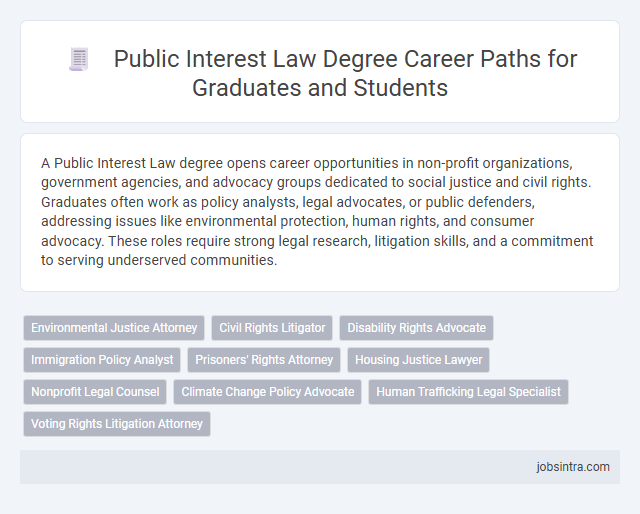 Public Interest Law Degree Career Paths for Graduates and Students

A Public Interest Law degree opens career opportunities in non-profit organizations, government agencies, and advocacy groups dedicated to social justice and civil rights. Graduates often work as policy analysts, legal advocates, or public defenders, addressing issues like environmental protection, human rights, and consumer advocacy. These roles require strong legal research, litigation skills, and a commitment to serving underserved communities.

Environmental Justice Attorney
Civil Rights Litigator
Disability Rights Advocate
Immigration Policy Analyst
Prisoners' Rights Attorney
Housing Justice Lawyer
Nonprofit Legal Counsel
Climate Change Policy Advocate
Human Trafficking Legal Specialist
Voting Rights Litigation Attorney

jobsintra.com