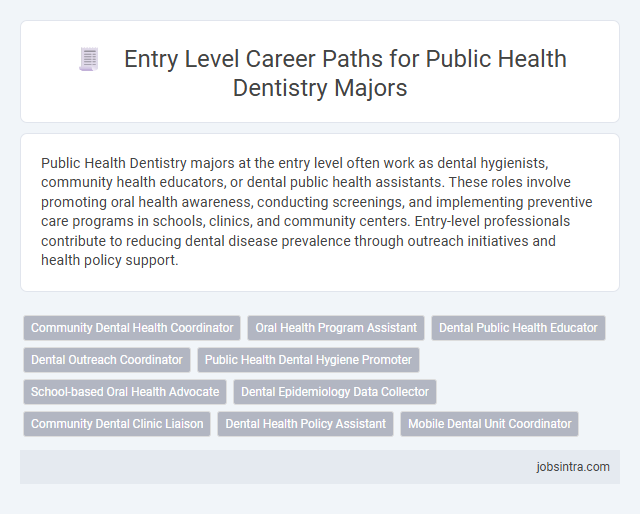 Entry Level Career Paths for Public Health Dentistry Majors

Public Health Dentistry majors at the entry level often work as dental hygienists, community health educators, or dental public health assistants. These roles involve promoting oral health awareness, conducting screenings, and implementing preventive care programs in schools, clinics, and community centers. Entry-level professionals contribute to reducing dental disease prevalence through outreach initiatives and health policy support.

Community Dental Health Coordinator
Oral Health Program Assistant
Dental Public Health Educator
Dental Outreach Coordinator
Public Health Dental Hygiene Promoter
School-based Oral Health Advocate
Dental Epidemiology Data Collector
Community Dental Clinic Liaison
Dental Health Policy Assistant
Mobile Dental Unit Coordinator

jobsintra.com