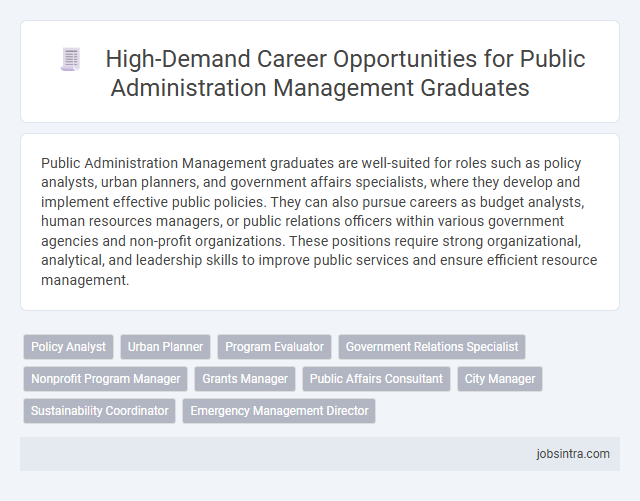 High-Demand Career Opportunities for Public Administration Management Graduates

Public Administration Management graduates are well-suited for roles such as policy analysts, urban planners, and government affairs specialists, where they develop and implement effective public policies. They can also pursue careers as budget analysts, human resources managers, or public relations officers within various government agencies and non-profit organizations. These positions require strong organizational, analytical, and leadership skills to improve public services and ensure efficient resource management.

Policy Analyst
Urban Planner
Program Evaluator
Government Relations Specialist
Nonprofit Program Manager
Grants Manager
Public Affairs Consultant
City Manager
Sustainability Coordinator
Emergency Management Director

jobsintra.com