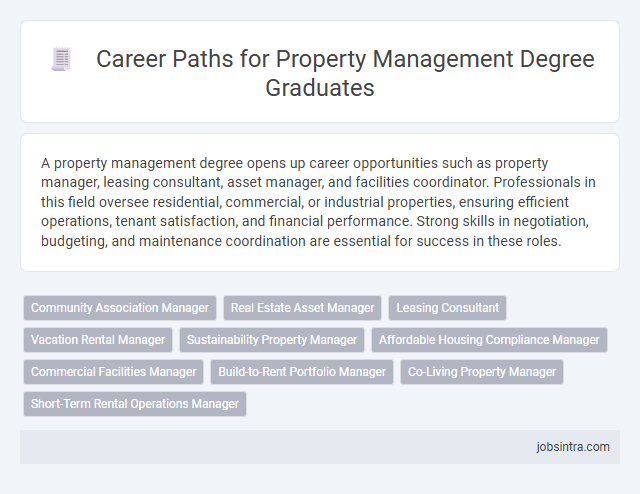 Career Paths for Property Management Degree Graduates

A property management degree opens up career opportunities such as property manager, leasing consultant, asset manager, and facilities coordinator. Professionals in this field oversee residential, commercial, or industrial properties, ensuring efficient operations, tenant satisfaction, and financial performance. Strong skills in negotiation, budgeting, and maintenance coordination are essential for success in these roles.

Community Association Manager
Real Estate Asset Manager
Leasing Consultant
Vacation Rental Manager
Sustainability Property Manager
Affordable Housing Compliance Manager
Commercial Facilities Manager
Build-to-Rent Portfolio Manager
Co-Living Property Manager
Short-Term Rental Operations Manager

jobsintra.com