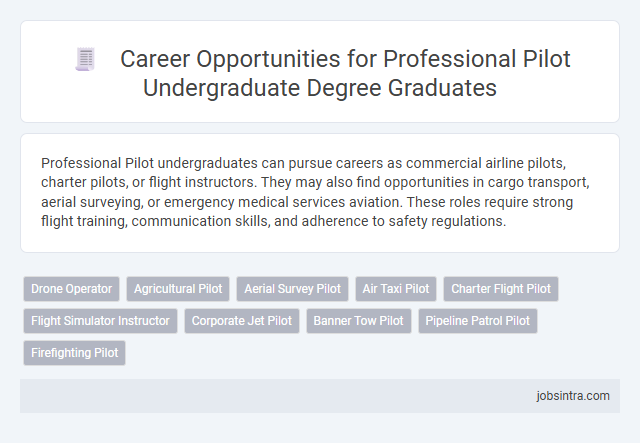 Career Opportunities for Professional Pilot Undergraduate Degree Graduates

Professional Pilot undergraduates can pursue careers as commercial airline pilots, charter pilots, or flight instructors. They may also find opportunities in cargo transport, aerial surveying, or emergency medical services aviation. These roles require strong flight training, communication skills, and adherence to safety regulations.

Drone Operator
Agricultural Pilot
Aerial Survey Pilot
Air Taxi Pilot
Charter Flight Pilot
Flight Simulator Instructor
Corporate Jet Pilot
Banner Tow Pilot
Pipeline Patrol Pilot
Firefighting Pilot

jobsintra.com