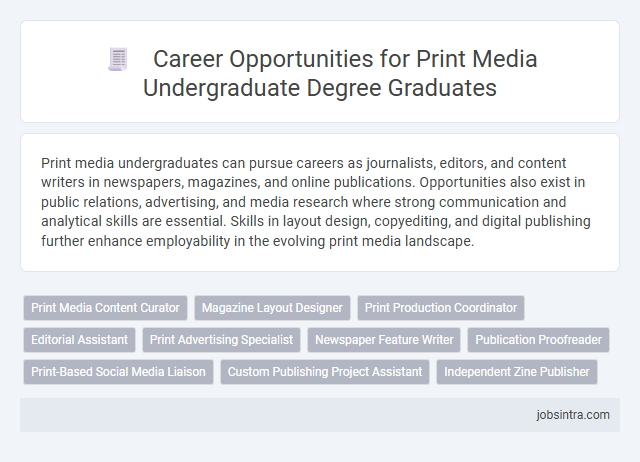 Career Opportunities for Print Media Undergraduate Degree Graduates

Print media undergraduates can pursue careers as journalists, editors, and content writers in newspapers, magazines, and online publications. Opportunities also exist in public relations, advertising, and media research where strong communication and analytical skills are essential. Skills in layout design, copyediting, and digital publishing further enhance employability in the evolving print media landscape.

Print Media Content Curator
Magazine Layout Designer
Print Production Coordinator
Editorial Assistant
Print Advertising Specialist
Newspaper Feature Writer
Publication Proofreader
Print-Based Social Media Liaison
Custom Publishing Project Assistant
Independent Zine Publisher

jobsintra.com