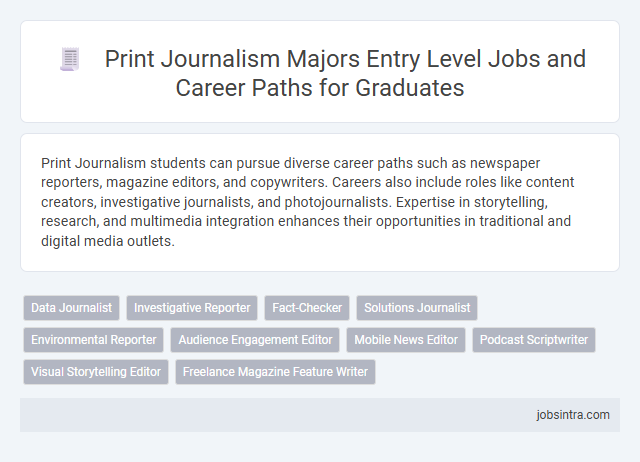 Print Journalism Majors Entry Level Jobs and Career Paths for Graduates

Print Journalism students can pursue diverse career paths such as newspaper reporters, magazine editors, and copywriters. Careers also include roles like content creators, investigative journalists, and photojournalists. Expertise in storytelling, research, and multimedia integration enhances their opportunities in traditional and digital media outlets.

Data Journalist
Investigative Reporter
Fact-Checker
Solutions Journalist
Environmental Reporter
Audience Engagement Editor
Mobile News Editor
Podcast Scriptwriter
Visual Storytelling Editor
Freelance Magazine Feature Writer

jobsintra.com