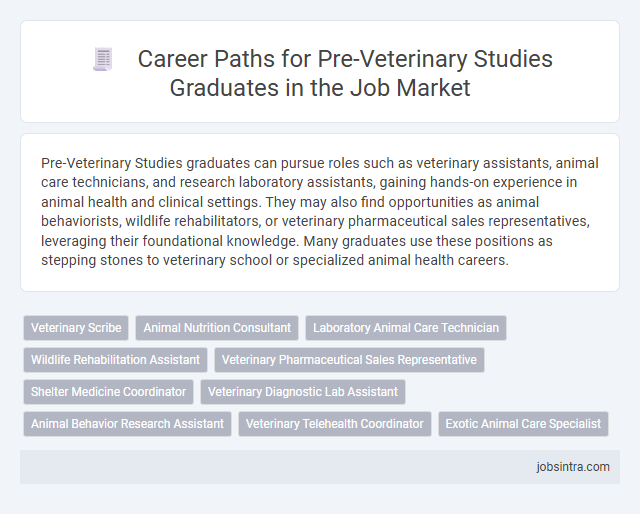 Career Paths for Pre-Veterinary Studies Graduates in the Job Market

Pre-Veterinary Studies graduates can pursue roles such as veterinary assistants, animal care technicians, and research laboratory assistants, gaining hands-on experience in animal health and clinical settings. They may also find opportunities as animal behaviorists, wildlife rehabilitators, or veterinary pharmaceutical sales representatives, leveraging their foundational knowledge. Many graduates use these positions as stepping stones to veterinary school or specialized animal health careers.

Veterinary Scribe
Animal Nutrition Consultant
Laboratory Animal Care Technician
Wildlife Rehabilitation Assistant
Veterinary Pharmaceutical Sales Representative
Shelter Medicine Coordinator
Veterinary Diagnostic Lab Assistant
Animal Behavior Research Assistant
Veterinary Telehealth Coordinator
Exotic Animal Care Specialist

jobsintra.com