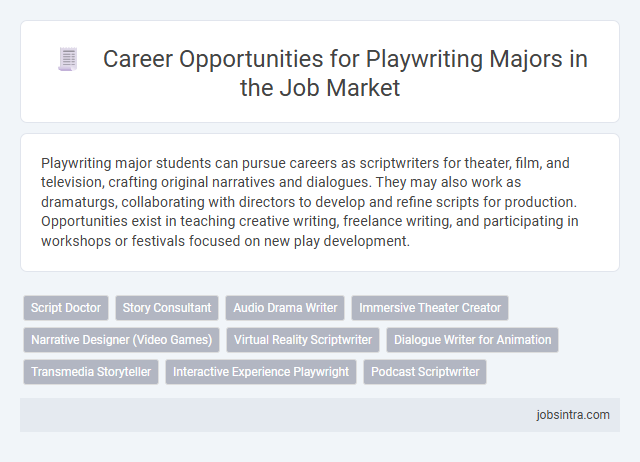 Career Opportunities for Playwriting Majors in the Job Market

Playwriting major students can pursue careers as scriptwriters for theater, film, and television, crafting original narratives and dialogues. They may also work as dramaturgs, collaborating with directors to develop and refine scripts for production. Opportunities exist in teaching creative writing, freelance writing, and participating in workshops or festivals focused on new play development.

Script Doctor
Story Consultant
Audio Drama Writer
Immersive Theater Creator
Narrative Designer (Video Games)
Virtual Reality Scriptwriter
Dialogue Writer for Animation
Transmedia Storyteller
Interactive Experience Playwright
Podcast Scriptwriter

jobsintra.com