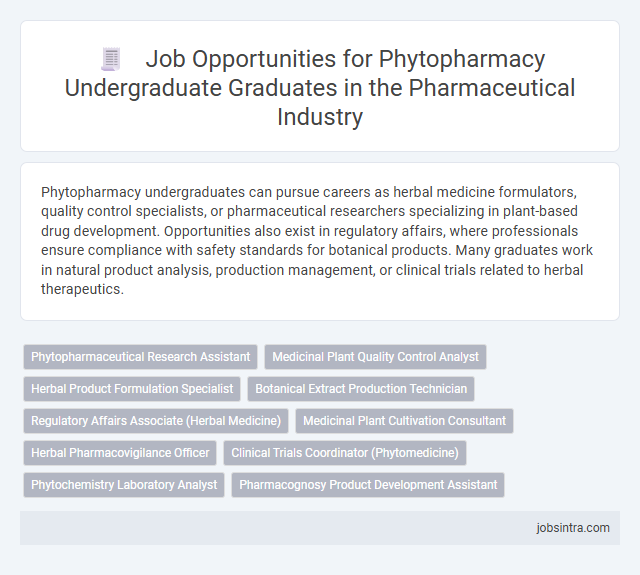 Job Opportunities for Phytopharmacy Undergraduate Graduates in the Pharmaceutical Industry

Phytopharmacy undergraduates can pursue careers as herbal medicine formulators, quality control specialists, or pharmaceutical researchers specializing in plant-based drug development. Opportunities also exist in regulatory affairs, where professionals ensure compliance with safety standards for botanical products. Many graduates work in natural product analysis, production management, or clinical trials related to herbal therapeutics.

Phytopharmaceutical Research Assistant
Medicinal Plant Quality Control Analyst
Herbal Product Formulation Specialist
Botanical Extract Production Technician
Regulatory Affairs Associate (Herbal Medicine)
Medicinal Plant Cultivation Consultant
Herbal Pharmacovigilance Officer
Clinical Trials Coordinator (Phytomedicine)
Phytochemistry Laboratory Analyst
Pharmacognosy Product Development Assistant

jobsintra.com