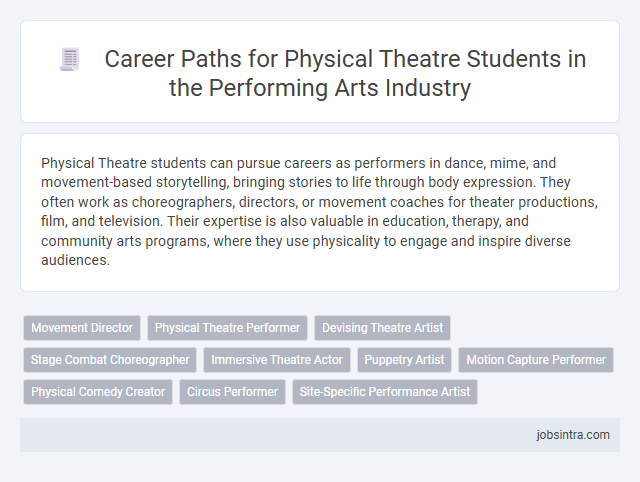 Career Paths for Physical Theatre Students in the Performing Arts Industry

Physical Theatre students can pursue careers as performers in dance, mime, and movement-based storytelling, bringing stories to life through body expression. They often work as choreographers, directors, or movement coaches for theater productions, film, and television. Their expertise is also valuable in education, therapy, and community arts programs, where they use physicality to engage and inspire diverse audiences.

Movement Director
Physical Theatre Performer
Devising Theatre Artist
Stage Combat Choreographer
Immersive Theatre Actor
Puppetry Artist
Motion Capture Performer
Physical Comedy Creator
Circus Performer
Site-Specific Performance Artist

jobsintra.com