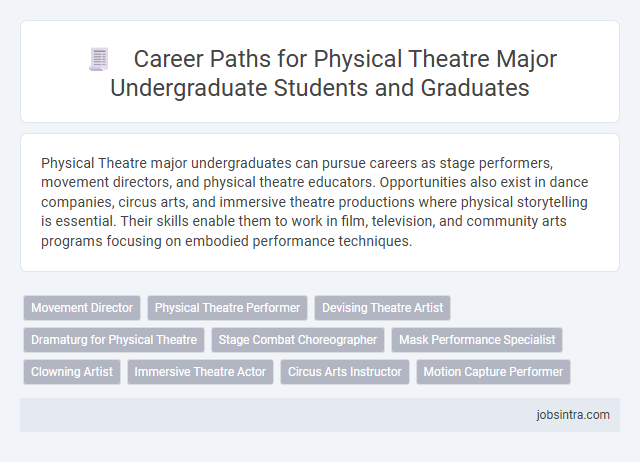 Career Paths for Physical Theatre Major Undergraduate Students and Graduates

Physical Theatre major undergraduates can pursue careers as stage performers, movement directors, and physical theatre educators. Opportunities also exist in dance companies, circus arts, and immersive theatre productions where physical storytelling is essential. Their skills enable them to work in film, television, and community arts programs focusing on embodied performance techniques.

Movement Director
Physical Theatre Performer
Devising Theatre Artist
Dramaturg for Physical Theatre
Stage Combat Choreographer
Mask Performance Specialist
Clowning Artist
Immersive Theatre Actor
Circus Arts Instructor
Motion Capture Performer

jobsintra.com