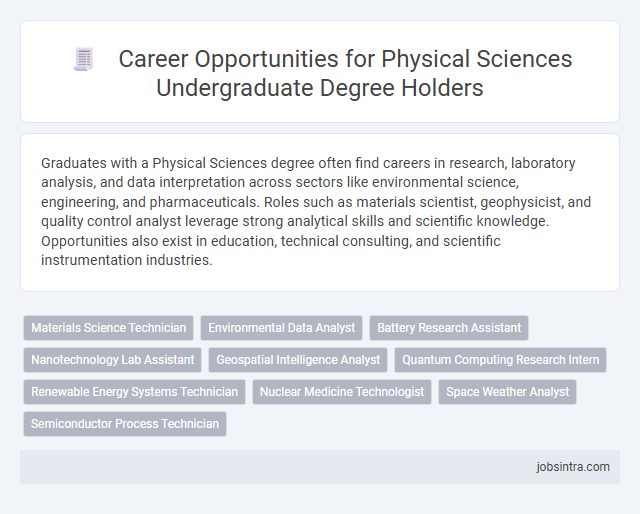 Career Opportunities for Physical Sciences Undergraduate Degree Holders

Graduates with a Physical Sciences degree often find careers in research, laboratory analysis, and data interpretation across sectors like environmental science, engineering, and pharmaceuticals. Roles such as materials scientist, geophysicist, and quality control analyst leverage strong analytical skills and scientific knowledge. Opportunities also exist in education, technical consulting, and scientific instrumentation industries.

Materials Science Technician
Environmental Data Analyst
Battery Research Assistant
Nanotechnology Lab Assistant
Geospatial Intelligence Analyst
Quantum Computing Research Intern
Renewable Energy Systems Technician
Nuclear Medicine Technologist
Space Weather Analyst
Semiconductor Process Technician

jobsintra.com