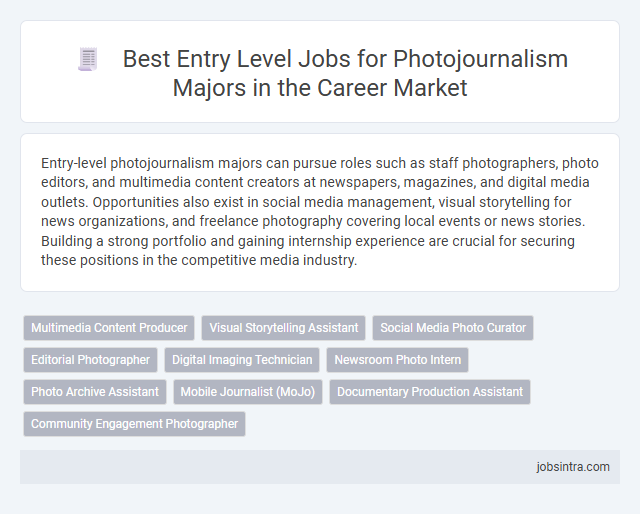 Best Entry Level Jobs for Photojournalism Majors in the Career Market

Entry-level photojournalism majors can pursue roles such as staff photographers, photo editors, and multimedia content creators at newspapers, magazines, and digital media outlets. Opportunities also exist in social media management, visual storytelling for news organizations, and freelance photography covering local events or news stories. Building a strong portfolio and gaining internship experience are crucial for securing these positions in the competitive media industry.

Multimedia Content Producer
Visual Storytelling Assistant
Social Media Photo Curator
Editorial Photographer
Digital Imaging Technician
Newsroom Photo Intern
Photo Archive Assistant
Mobile Journalist (MoJo)
Documentary Production Assistant
Community Engagement Photographer

jobsintra.com