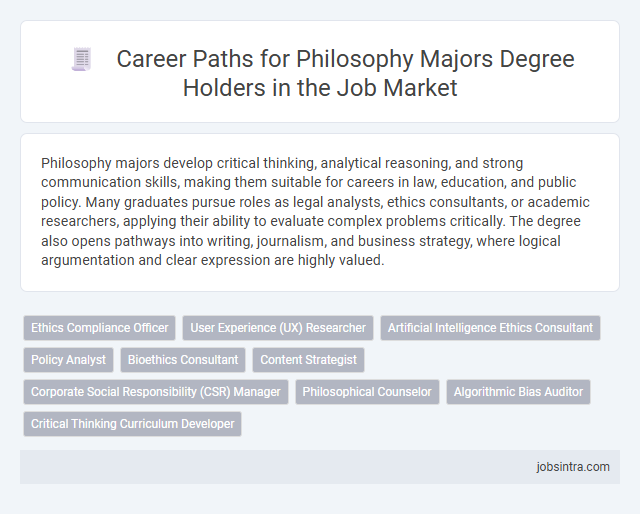 Career Paths for Philosophy Majors Degree Holders in the Job Market

Philosophy majors develop critical thinking, analytical reasoning, and strong communication skills, making them suitable for careers in law, education, and public policy. Many graduates pursue roles as legal analysts, ethics consultants, or academic researchers, applying their ability to evaluate complex problems critically. The degree also opens pathways into writing, journalism, and business strategy, where logical argumentation and clear expression are highly valued.

Ethics Compliance Officer
User Experience (UX) Researcher
Artificial Intelligence Ethics Consultant
Policy Analyst
Bioethics Consultant
Content Strategist
Corporate Social Responsibility (CSR) Manager
Philosophical Counselor
Algorithmic Bias Auditor
Critical Thinking Curriculum Developer

jobsintra.com