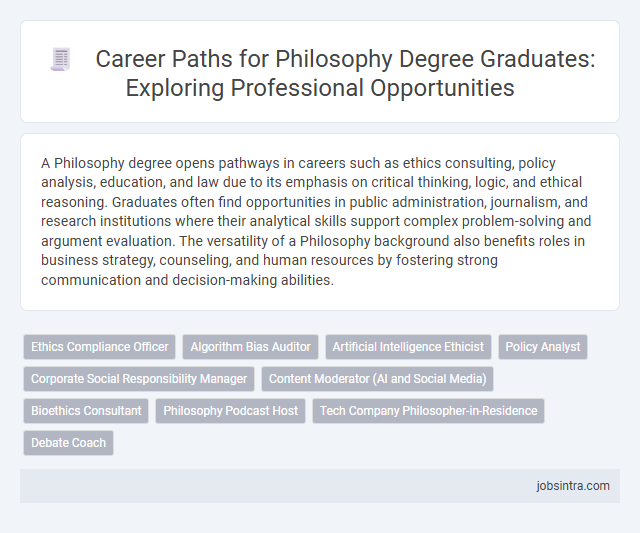 Career Paths for Philosophy Degree Graduates: Exploring Professional Opportunities

A Philosophy degree opens pathways in careers such as ethics consulting, policy analysis, education, and law due to its emphasis on critical thinking, logic, and ethical reasoning. Graduates often find opportunities in public administration, journalism, and research institutions where their analytical skills support complex problem-solving and argument evaluation. The versatility of a Philosophy background also benefits roles in business strategy, counseling, and human resources by fostering strong communication and decision-making abilities.

Ethics Compliance Officer
Algorithm Bias Auditor
Artificial Intelligence Ethicist
Policy Analyst
Corporate Social Responsibility Manager
Content Moderator (AI and Social Media)
Bioethics Consultant
Philosophy Podcast Host
Tech Company Philosopher-in-Residence
Debate Coach

jobsintra.com