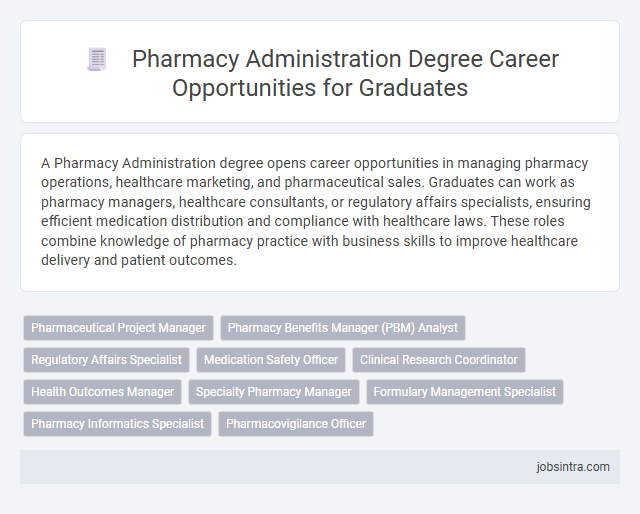 Pharmacy Administration Degree Career Opportunities for Graduates

A Pharmacy Administration degree opens career opportunities in managing pharmacy operations, healthcare marketing, and pharmaceutical sales. Graduates can work as pharmacy managers, healthcare consultants, or regulatory affairs specialists, ensuring efficient medication distribution and compliance with healthcare laws. These roles combine knowledge of pharmacy practice with business skills to improve healthcare delivery and patient outcomes.

Pharmaceutical Project Manager
Pharmacy Benefits Manager (PBM) Analyst
Regulatory Affairs Specialist
Medication Safety Officer
Clinical Research Coordinator
Health Outcomes Manager
Specialty Pharmacy Manager
Formulary Management Specialist
Pharmacy Informatics Specialist
Pharmacovigilance Officer

jobsintra.com