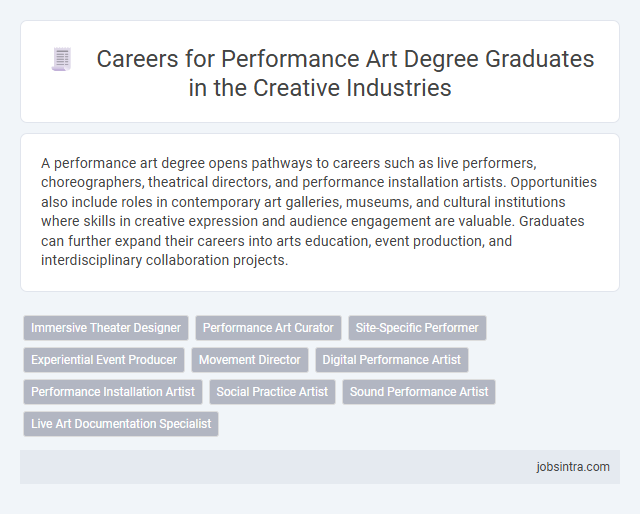 Careers for Performance Art Degree Graduates in the Creative Industries

A performance art degree opens pathways to careers such as live performers, choreographers, theatrical directors, and performance installation artists. Opportunities also include roles in contemporary art galleries, museums, and cultural institutions where skills in creative expression and audience engagement are valuable. Graduates can further expand their careers into arts education, event production, and interdisciplinary collaboration projects.

Immersive Theater Designer
Performance Art Curator
Site-Specific Performer
Experiential Event Producer
Movement Director
Digital Performance Artist
Performance Installation Artist
Social Practice Artist
Sound Performance Artist
Live Art Documentation Specialist

jobsintra.com