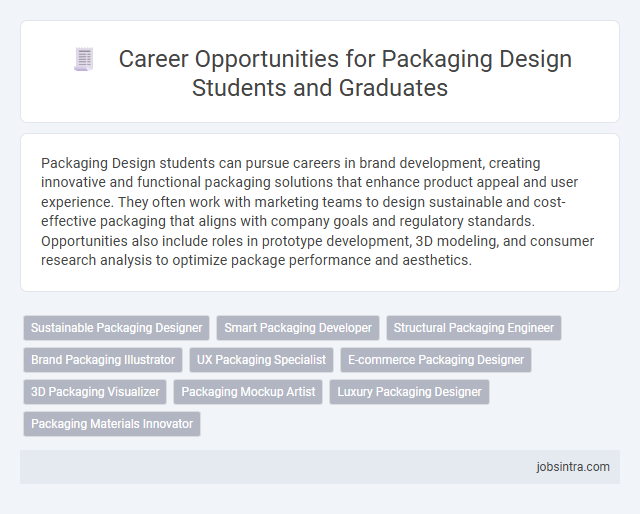 Career Opportunities for Packaging Design Students and Graduates

Packaging Design students can pursue careers in brand development, creating innovative and functional packaging solutions that enhance product appeal and user experience. They often work with marketing teams to design sustainable and cost-effective packaging that aligns with company goals and regulatory standards. Opportunities also include roles in prototype development, 3D modeling, and consumer research analysis to optimize package performance and aesthetics.

Sustainable Packaging Designer
Smart Packaging Developer
Structural Packaging Engineer
Brand Packaging Illustrator
UX Packaging Specialist
E-commerce Packaging Designer
3D Packaging Visualizer
Packaging Mockup Artist
Luxury Packaging Designer
Packaging Materials Innovator

jobsintra.com