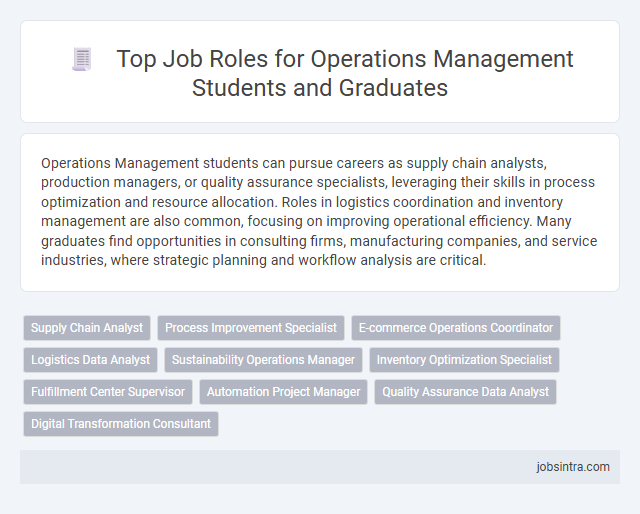 Top Job Roles for Operations Management Students and Graduates

Operations Management students can pursue careers as supply chain analysts, production managers, or quality assurance specialists, leveraging their skills in process optimization and resource allocation. Roles in logistics coordination and inventory management are also common, focusing on improving operational efficiency. Many graduates find opportunities in consulting firms, manufacturing companies, and service industries, where strategic planning and workflow analysis are critical.

Supply Chain Analyst
Process Improvement Specialist
E-commerce Operations Coordinator
Logistics Data Analyst
Sustainability Operations Manager
Inventory Optimization Specialist
Fulfillment Center Supervisor
Automation Project Manager
Quality Assurance Data Analyst
Digital Transformation Consultant

jobsintra.com