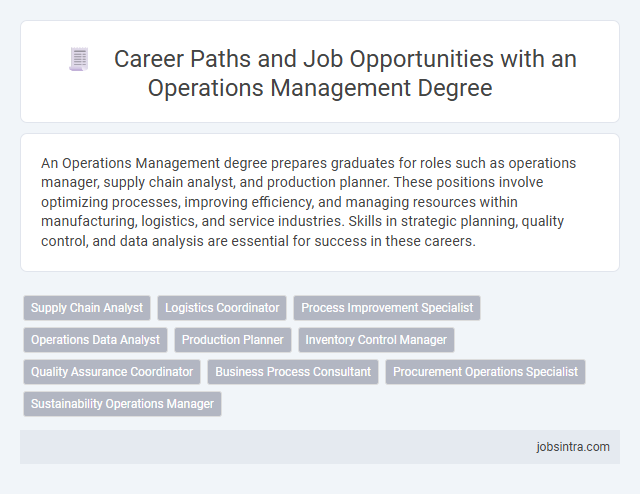 Career Paths and Job Opportunities with an Operations Management Degree

An Operations Management degree prepares graduates for roles such as operations manager, supply chain analyst, and production planner. These positions involve optimizing processes, improving efficiency, and managing resources within manufacturing, logistics, and service industries. Skills in strategic planning, quality control, and data analysis are essential for success in these careers.

Supply Chain Analyst
Logistics Coordinator
Process Improvement Specialist
Operations Data Analyst
Production Planner
Inventory Control Manager
Quality Assurance Coordinator
Business Process Consultant
Procurement Operations Specialist
Sustainability Operations Manager

jobsintra.com