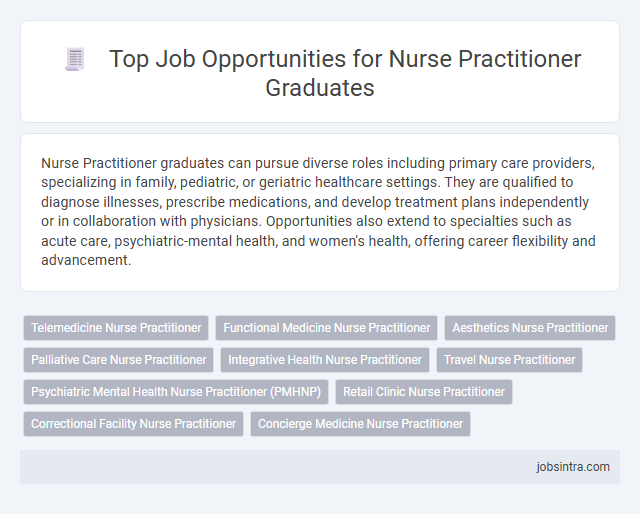 Top Job Opportunities for Nurse Practitioner Graduates

Nurse Practitioner graduates can pursue diverse roles including primary care providers, specializing in family, pediatric, or geriatric healthcare settings. They are qualified to diagnose illnesses, prescribe medications, and develop treatment plans independently or in collaboration with physicians. Opportunities also extend to specialties such as acute care, psychiatric-mental health, and women's health, offering career flexibility and advancement.

Telemedicine Nurse Practitioner
Functional Medicine Nurse Practitioner
Aesthetics Nurse Practitioner
Palliative Care Nurse Practitioner
Integrative Health Nurse Practitioner
Travel Nurse Practitioner
Psychiatric Mental Health Nurse Practitioner (PMHNP)
Retail Clinic Nurse Practitioner
Correctional Facility Nurse Practitioner
Concierge Medicine Nurse Practitioner

jobsintra.com