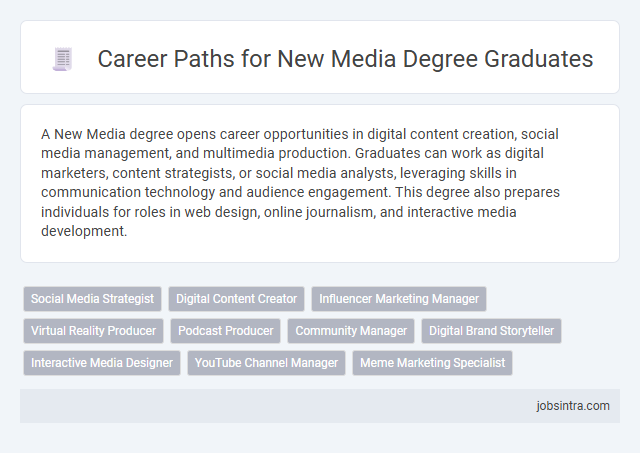 Career Paths for New Media Degree Graduates

A New Media degree opens career opportunities in digital content creation, social media management, and multimedia production. Graduates can work as digital marketers, content strategists, or social media analysts, leveraging skills in communication technology and audience engagement. This degree also prepares individuals for roles in web design, online journalism, and interactive media development.

Social Media Strategist
Digital Content Creator
Influencer Marketing Manager
Virtual Reality Producer
Podcast Producer
Community Manager
Digital Brand Storyteller
Interactive Media Designer
YouTube Channel Manager
Meme Marketing Specialist

jobsintra.com