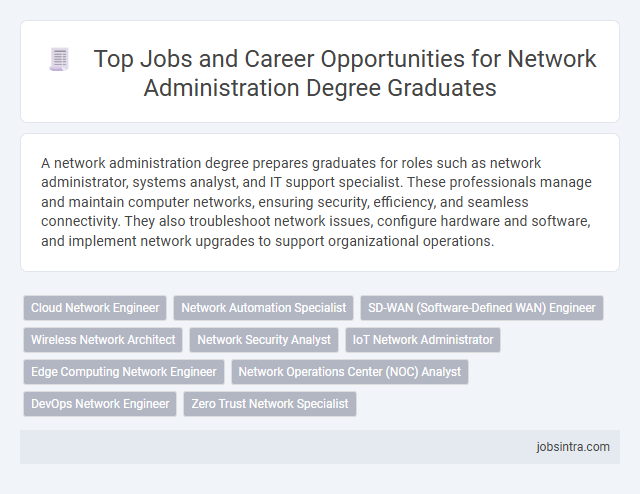 Top Jobs and Career Opportunities for Network Administration Degree Graduates

A network administration degree prepares graduates for roles such as network administrator, systems analyst, and IT support specialist. These professionals manage and maintain computer networks, ensuring security, efficiency, and seamless connectivity. They also troubleshoot network issues, configure hardware and software, and implement network upgrades to support organizational operations.

Cloud Network Engineer

Network Automation Specialist

SD-WAN (Software-Defined WAN) Engineer

Wireless Network Architect

Network Security Analyst

IoT Network Administrator

Edge Computing Network Engineer

Network Operations Center (NOC) Analyst

DevOps Network Engineer

Zero Trust Network Specialist

jobsintra.com