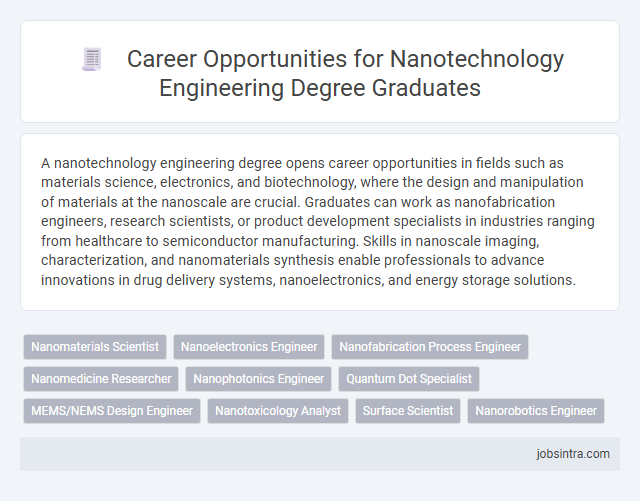 Career Opportunities for Nanotechnology Engineering Degree Graduates

A nanotechnology engineering degree opens career opportunities in fields such as materials science, electronics, and biotechnology, where the design and manipulation of materials at the nanoscale are crucial. Graduates can work as nanofabrication engineers, research scientists, or product development specialists in industries ranging from healthcare to semiconductor manufacturing. Skills in nanoscale imaging, characterization, and nanomaterials synthesis enable professionals to advance innovations in drug delivery systems, nanoelectronics, and energy storage solutions.

Nanomaterials Scientist
Nanoelectronics Engineer
Nanofabrication Process Engineer
Nanomedicine Researcher
Nanophotonics Engineer
Quantum Dot Specialist
MEMS/NEMS Design Engineer
Nanotoxicology Analyst
Surface Scientist
Nanorobotics Engineer

jobsintra.com