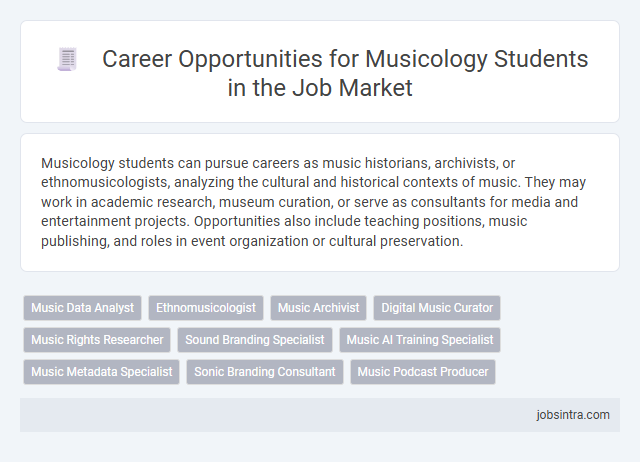 Career Opportunities for Musicology Students in the Job Market

Musicology students can pursue careers as music historians, archivists, or ethnomusicologists, analyzing the cultural and historical contexts of music. They may work in academic research, museum curation, or serve as consultants for media and entertainment projects. Opportunities also include teaching positions, music publishing, and roles in event organization or cultural preservation.

Music Data Analyst
Ethnomusicologist
Music Archivist
Digital Music Curator
Music Rights Researcher
Sound Branding Specialist
Music AI Training Specialist
Music Metadata Specialist
Sonic Branding Consultant
Music Podcast Producer

jobsintra.com