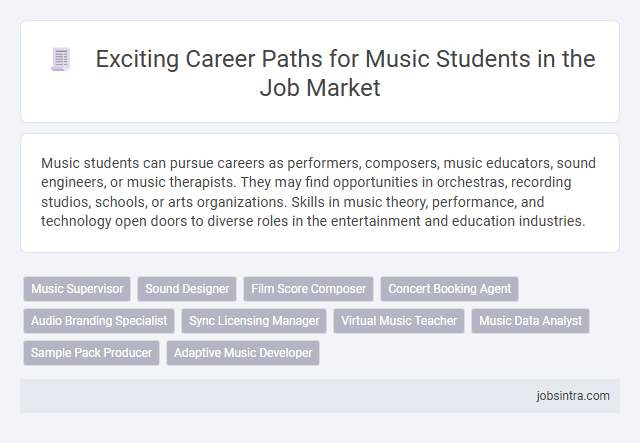 Exciting Career Paths for Music Students in the Job Market

Music students can pursue careers as performers, composers, music educators, sound engineers, or music therapists. They may find opportunities in orchestras, recording studios, schools, or arts organizations. Skills in music theory, performance, and technology open doors to diverse roles in the entertainment and education industries.

Music Supervisor
Sound Designer
Film Score Composer
Concert Booking Agent
Audio Branding Specialist
Sync Licensing Manager
Virtual Music Teacher
Music Data Analyst
Sample Pack Producer
Adaptive Music Developer

jobsintra.com