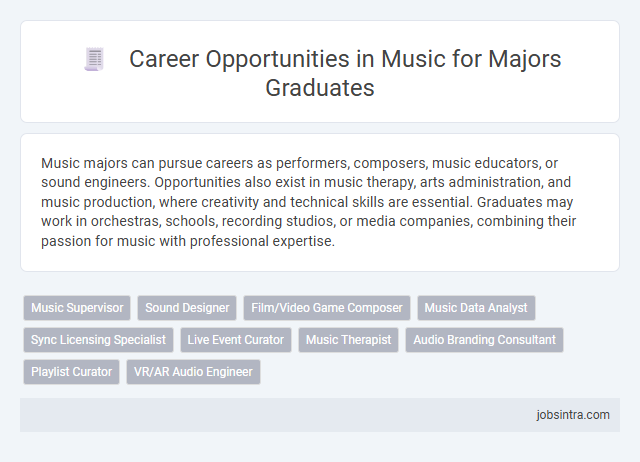 Career Opportunities in Music for Majors Graduates

Music majors can pursue careers as performers, composers, music educators, or sound engineers. Opportunities also exist in music therapy, arts administration, and music production, where creativity and technical skills are essential. Graduates may work in orchestras, schools, recording studios, or media companies, combining their passion for music with professional expertise.

Music Supervisor
Sound Designer
Film/Video Game Composer
Music Data Analyst
Sync Licensing Specialist
Live Event Curator
Music Therapist
Audio Branding Consultant
Playlist Curator
VR/AR Audio Engineer

jobsintra.com