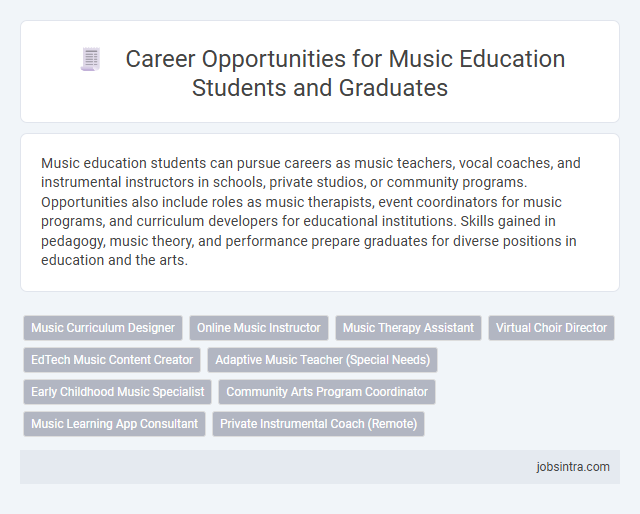 Career Opportunities for Music Education Students and Graduates

Music education students can pursue careers as music teachers, vocal coaches, and instrumental instructors in schools, private studios, or community programs. Opportunities also include roles as music therapists, event coordinators for music programs, and curriculum developers for educational institutions. Skills gained in pedagogy, music theory, and performance prepare graduates for diverse positions in education and the arts.

Music Curriculum Designer
Online Music Instructor
Music Therapy Assistant
Virtual Choir Director
EdTech Music Content Creator
Adaptive Music Teacher (Special Needs)
Early Childhood Music Specialist
Community Arts Program Coordinator
Music Learning App Consultant
Private Instrumental Coach (Remote)

jobsintra.com