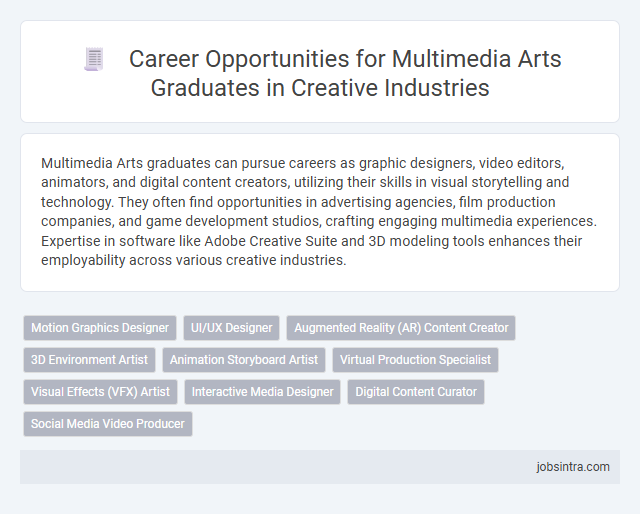 Career Opportunities for Multimedia Arts Graduates in Creative Industries

Multimedia Arts graduates can pursue careers as graphic designers, video editors, animators, and digital content creators, utilizing their skills in visual storytelling and technology. They often find opportunities in advertising agencies, film production companies, and game development studios, crafting engaging multimedia experiences. Expertise in software like Adobe Creative Suite and 3D modeling tools enhances their employability across various creative industries.

Motion Graphics Designer
UI/UX Designer
Augmented Reality (AR) Content Creator
3D Environment Artist
Animation Storyboard Artist
Virtual Production Specialist
Visual Effects (VFX) Artist
Interactive Media Designer
Digital Content Curator
Social Media Video Producer

jobsintra.com