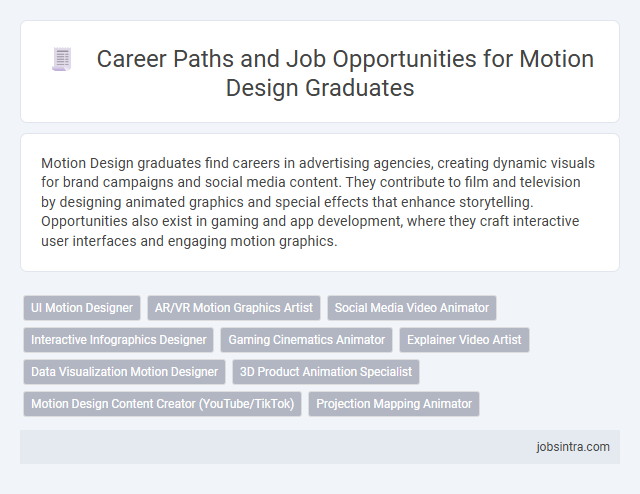 Career Paths and Job Opportunities for Motion Design Graduates

Motion Design graduates find careers in advertising agencies, creating dynamic visuals for brand campaigns and social media content. They contribute to film and television by designing animated graphics and special effects that enhance storytelling. Opportunities also exist in gaming and app development, where they craft interactive user interfaces and engaging motion graphics.

UI Motion Designer
AR/VR Motion Graphics Artist
Social Media Video Animator
Interactive Infographics Designer
Gaming Cinematics Animator
Explainer Video Artist
Data Visualization Motion Designer
3D Product Animation Specialist
Motion Design Content Creator (YouTube/TikTok)
Projection Mapping Animator

jobsintra.com