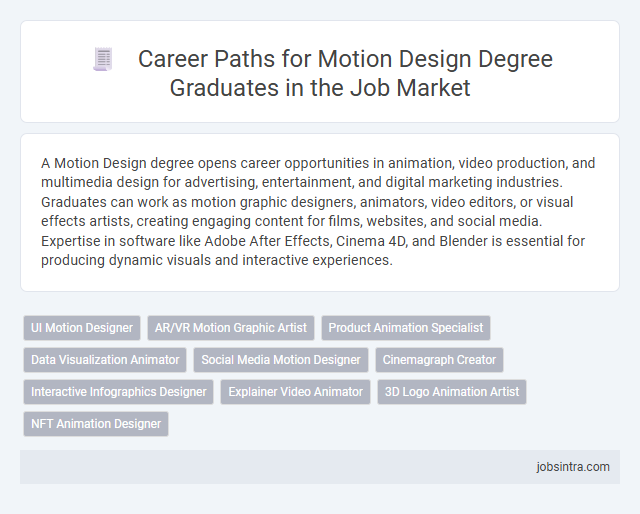 Career Paths for Motion Design Degree Graduates in the Job Market

A Motion Design degree opens career opportunities in animation, video production, and multimedia design for advertising, entertainment, and digital marketing industries. Graduates can work as motion graphic designers, animators, video editors, or visual effects artists, creating engaging content for films, websites, and social media. Expertise in software like Adobe After Effects, Cinema 4D, and Blender is essential for producing dynamic visuals and interactive experiences.

UI Motion Designer
AR/VR Motion Graphic Artist
Product Animation Specialist
Data Visualization Animator
Social Media Motion Designer
Cinemagraph Creator
Interactive Infographics Designer
Explainer Video Animator
3D Logo Animation Artist
NFT Animation Designer

jobsintra.com