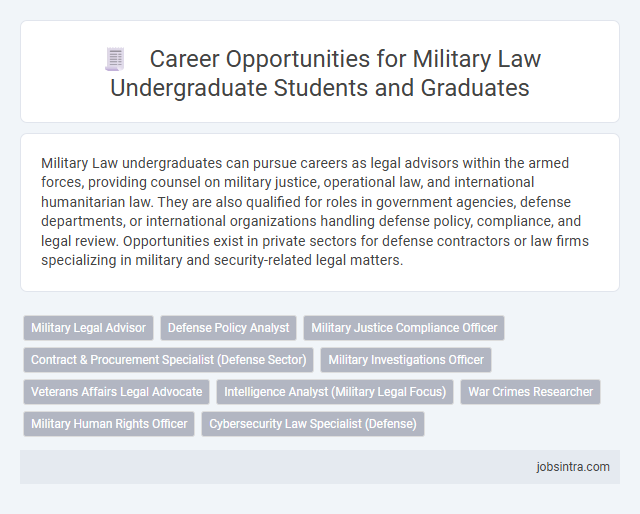 Career Opportunities for Military Law Undergraduate Students and Graduates

Military Law undergraduates can pursue careers as legal advisors within the armed forces, providing counsel on military justice, operational law, and international humanitarian law. They are also qualified for roles in government agencies, defense departments, or international organizations handling defense policy, compliance, and legal review. Opportunities exist in private sectors for defense contractors or law firms specializing in military and security-related legal matters.

Military Legal Advisor
Defense Policy Analyst
Military Justice Compliance Officer
Contract & Procurement Specialist (Defense Sector)
Military Investigations Officer
Veterans Affairs Legal Advocate
Intelligence Analyst (Military Legal Focus)
War Crimes Researcher
Military Human Rights Officer
Cybersecurity Law Specialist (Defense)

jobsintra.com