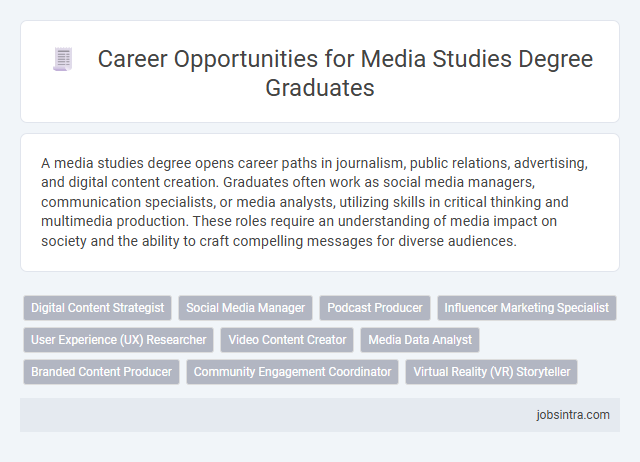 Career Opportunities for Media Studies Degree Graduates

A media studies degree opens career paths in journalism, public relations, advertising, and digital content creation. Graduates often work as social media managers, communication specialists, or media analysts, utilizing skills in critical thinking and multimedia production. These roles require an understanding of media impact on society and the ability to craft compelling messages for diverse audiences.

Digital Content Strategist
Social Media Manager
Podcast Producer
Influencer Marketing Specialist
User Experience (UX) Researcher
Video Content Creator
Media Data Analyst
Branded Content Producer
Community Engagement Coordinator
Virtual Reality (VR) Storyteller

jobsintra.com