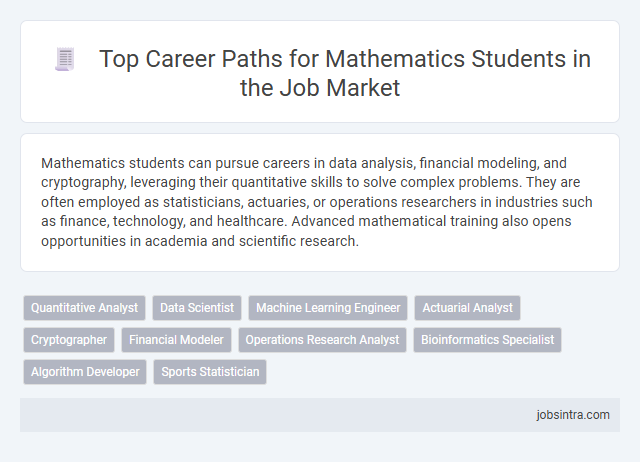 Top Career Paths for Mathematics Students in the Job Market

Mathematics students can pursue careers in data analysis, financial modeling, and cryptography, leveraging their quantitative skills to solve complex problems. They are often employed as statisticians, actuaries, or operations researchers in industries such as finance, technology, and healthcare. Advanced mathematical training also opens opportunities in academia and scientific research.

Quantitative Analyst
Data Scientist
Machine Learning Engineer
Actuarial Analyst
Cryptographer
Financial Modeler
Operations Research Analyst
Bioinformatics Specialist
Algorithm Developer
Sports Statistician

jobsintra.com