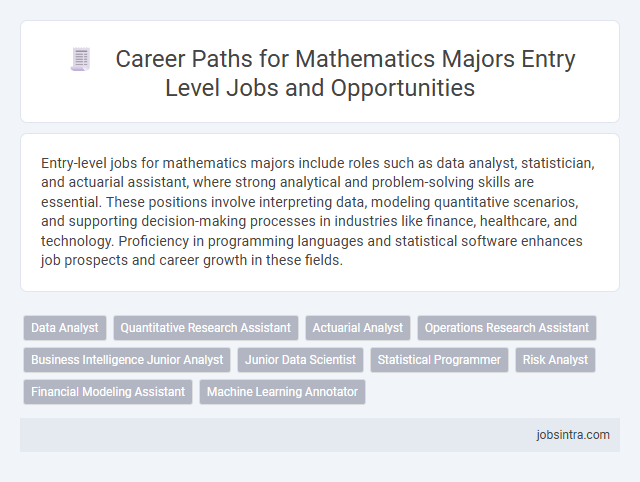 Career Paths for Mathematics Majors Entry Level Jobs and Opportunities

Entry-level jobs for mathematics majors include roles such as data analyst, statistician, and actuarial assistant, where strong analytical and problem-solving skills are essential. These positions involve interpreting data, modeling quantitative scenarios, and supporting decision-making processes in industries like finance, healthcare, and technology. Proficiency in programming languages and statistical software enhances job prospects and career growth in these fields.

Data Analyst
Quantitative Research Assistant
Actuarial Analyst
Operations Research Assistant
Business Intelligence Junior Analyst
Junior Data Scientist
Statistical Programmer
Risk Analyst
Financial Modeling Assistant
Machine Learning Annotator

jobsintra.com