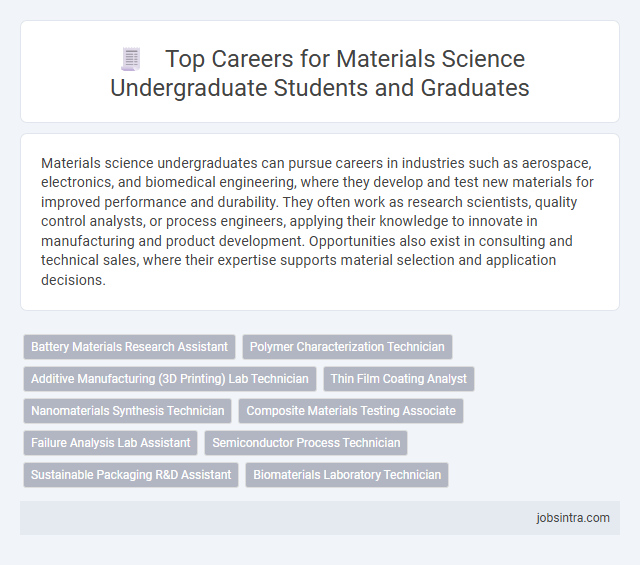 Top Careers for Materials Science Undergraduate Students and Graduates

Materials science undergraduates can pursue careers in industries such as aerospace, electronics, and biomedical engineering, where they develop and test new materials for improved performance and durability. They often work as research scientists, quality control analysts, or process engineers, applying their knowledge to innovate in manufacturing and product development. Opportunities also exist in consulting and technical sales, where their expertise supports material selection and application decisions.

Battery Materials Research Assistant
Polymer Characterization Technician
Additive Manufacturing (3D Printing) Lab Technician
Thin Film Coating Analyst
Nanomaterials Synthesis Technician
Composite Materials Testing Associate
Failure Analysis Lab Assistant
Semiconductor Process Technician
Sustainable Packaging R&D Assistant
Biomaterials Laboratory Technician

jobsintra.com