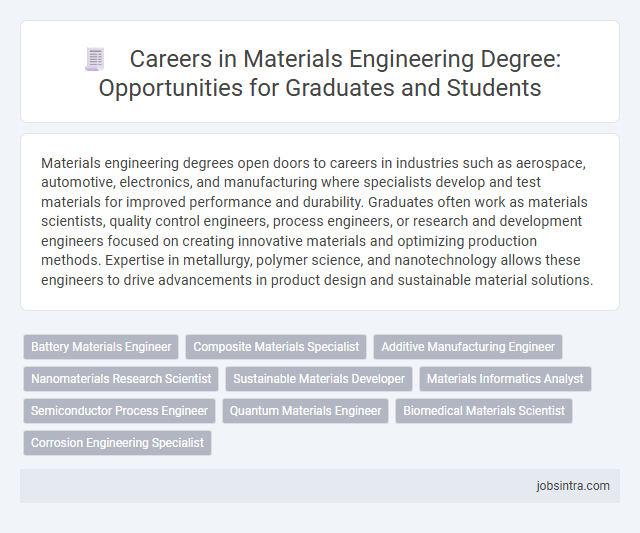 Careers in Materials Engineering Degree: Opportunities for Graduates and Students

Materials engineering degrees open doors to careers in industries such as aerospace, automotive, electronics, and manufacturing where specialists develop and test materials for improved performance and durability. Graduates often work as materials scientists, quality control engineers, process engineers, or research and development engineers focused on creating innovative materials and optimizing production methods. Expertise in metallurgy, polymer science, and nanotechnology allows these engineers to drive advancements in product design and sustainable material solutions.

Battery Materials Engineer
Composite Materials Specialist
Additive Manufacturing Engineer
Nanomaterials Research Scientist
Sustainable Materials Developer
Materials Informatics Analyst
Semiconductor Process Engineer
Quantum Materials Engineer
Biomedical Materials Scientist
Corrosion Engineering Specialist

jobsintra.com