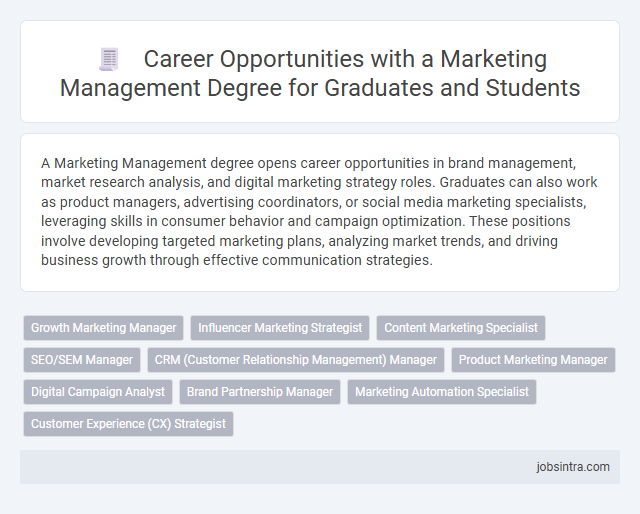 Career Opportunities with a Marketing Management Degree for Graduates and Students

A Marketing Management degree opens career opportunities in brand management, market research analysis, and digital marketing strategy roles. Graduates can also work as product managers, advertising coordinators, or social media marketing specialists, leveraging skills in consumer behavior and campaign optimization. These positions involve developing targeted marketing plans, analyzing market trends, and driving business growth through effective communication strategies.

Growth Marketing Manager
Influencer Marketing Strategist
Content Marketing Specialist
SEO/SEM Manager
CRM (Customer Relationship Management) Manager
Product Marketing Manager
Digital Campaign Analyst
Brand Partnership Manager
Marketing Automation Specialist
Customer Experience (CX) Strategist

jobsintra.com