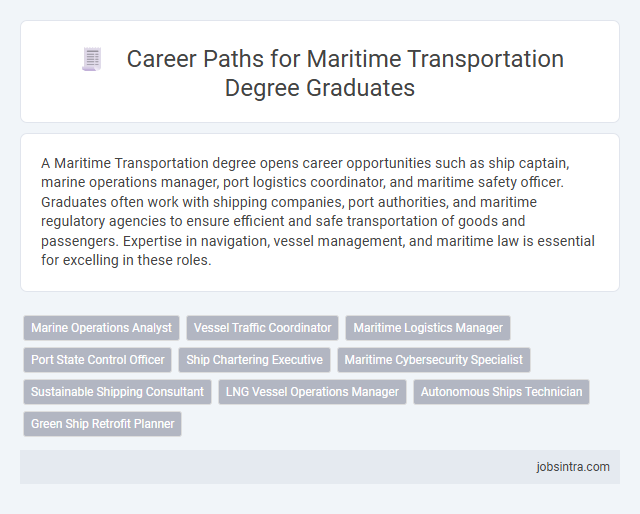 Career Paths for Maritime Transportation Degree Graduates

A Maritime Transportation degree opens career opportunities such as ship captain, marine operations manager, port logistics coordinator, and maritime safety officer. Graduates often work with shipping companies, port authorities, and maritime regulatory agencies to ensure efficient and safe transportation of goods and passengers. Expertise in navigation, vessel management, and maritime law is essential for excelling in these roles.

Marine Operations Analyst
Vessel Traffic Coordinator
Maritime Logistics Manager
Port State Control Officer
Ship Chartering Executive
Maritime Cybersecurity Specialist
Sustainable Shipping Consultant
LNG Vessel Operations Manager
Autonomous Ships Technician
Green Ship Retrofit Planner

jobsintra.com