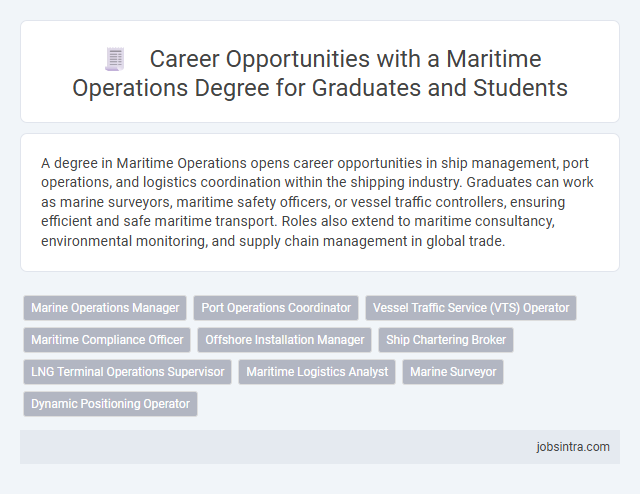 Career Opportunities with a Maritime Operations Degree for Graduates and Students

A degree in Maritime Operations opens career opportunities in ship management, port operations, and logistics coordination within the shipping industry. Graduates can work as marine surveyors, maritime safety officers, or vessel traffic controllers, ensuring efficient and safe maritime transport. Roles also extend to maritime consultancy, environmental monitoring, and supply chain management in global trade.

Marine Operations Manager
Port Operations Coordinator
Vessel Traffic Service (VTS) Operator
Maritime Compliance Officer
Offshore Installation Manager
Ship Chartering Broker
LNG Terminal Operations Supervisor
Maritime Logistics Analyst
Marine Surveyor
Dynamic Positioning Operator

jobsintra.com