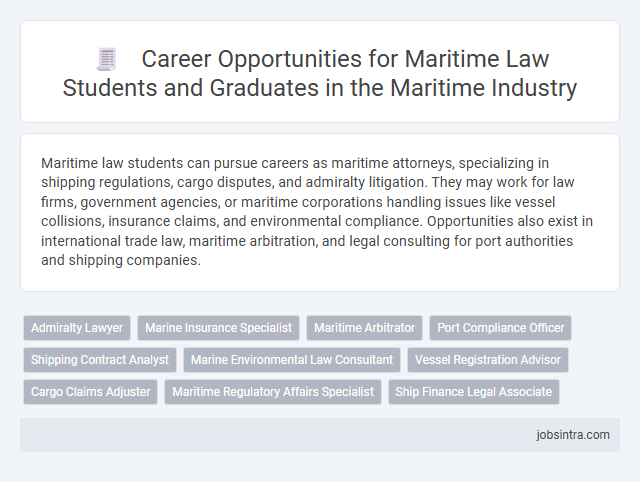 Career Opportunities for Maritime Law Students and Graduates in the Maritime Industry

Maritime law students can pursue careers as maritime attorneys, specializing in shipping regulations, cargo disputes, and admiralty litigation. They may work for law firms, government agencies, or maritime corporations handling issues like vessel collisions, insurance claims, and environmental compliance. Opportunities also exist in international trade law, maritime arbitration, and legal consulting for port authorities and shipping companies.

Admiralty Lawyer
Marine Insurance Specialist
Maritime Arbitrator
Port Compliance Officer
Shipping Contract Analyst
Marine Environmental Law Consultant
Vessel Registration Advisor
Cargo Claims Adjuster
Maritime Regulatory Affairs Specialist
Ship Finance Legal Associate

jobsintra.com