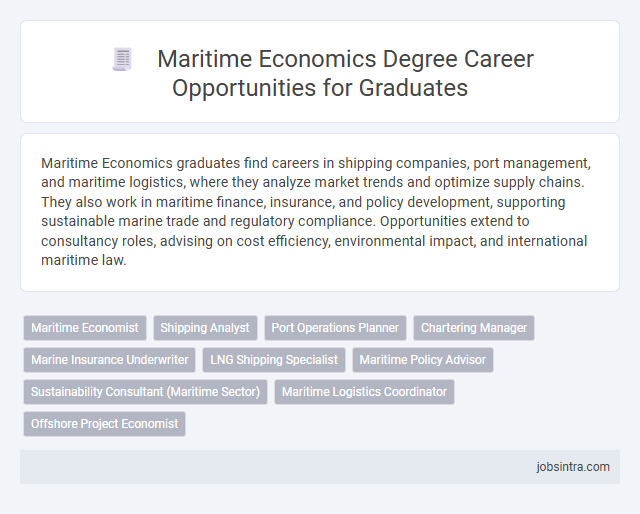 Maritime Economics Degree Career Opportunities for Graduates

Maritime Economics graduates find careers in shipping companies, port management, and maritime logistics, where they analyze market trends and optimize supply chains. They also work in maritime finance, insurance, and policy development, supporting sustainable marine trade and regulatory compliance. Opportunities extend to consultancy roles, advising on cost efficiency, environmental impact, and international maritime law.

Maritime Economist
Shipping Analyst
Port Operations Planner
Chartering Manager
Marine Insurance Underwriter
LNG Shipping Specialist
Maritime Policy Advisor
Sustainability Consultant (Maritime Sector)
Maritime Logistics Coordinator
Offshore Project Economist

jobsintra.com