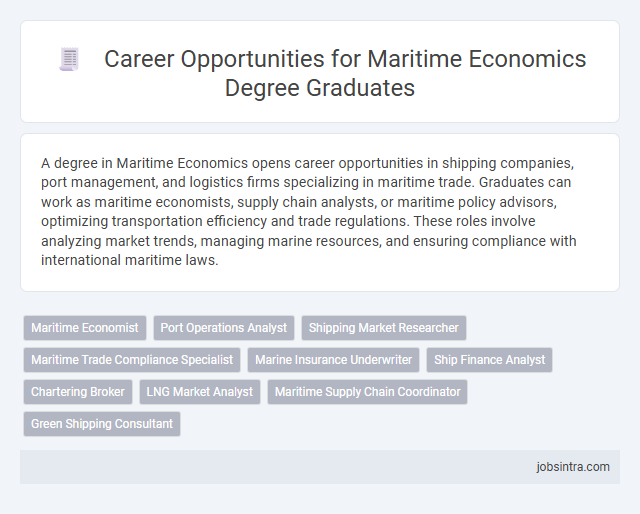 Career Opportunities for Maritime Economics Degree Graduates

A degree in Maritime Economics opens career opportunities in shipping companies, port management, and logistics firms specializing in maritime trade. Graduates can work as maritime economists, supply chain analysts, or maritime policy advisors, optimizing transportation efficiency and trade regulations. These roles involve analyzing market trends, managing marine resources, and ensuring compliance with international maritime laws.

Maritime Economist
Port Operations Analyst
Shipping Market Researcher
Maritime Trade Compliance Specialist
Marine Insurance Underwriter
Ship Finance Analyst
Chartering Broker
LNG Market Analyst
Maritime Supply Chain Coordinator
Green Shipping Consultant

jobsintra.com