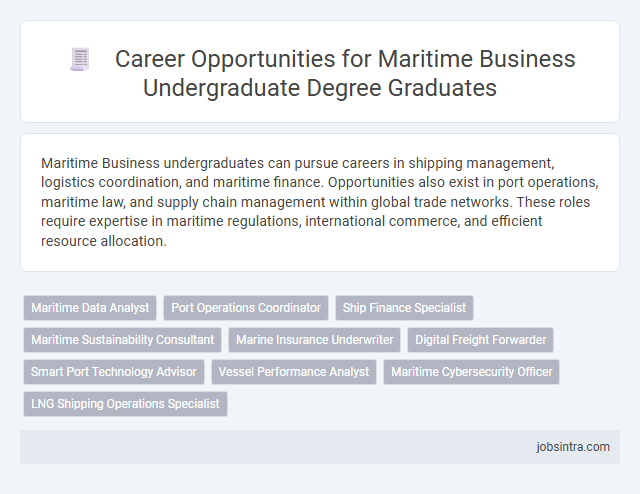 Career Opportunities for Maritime Business Undergraduate Degree Graduates

Maritime Business undergraduates can pursue careers in shipping management, logistics coordination, and maritime finance. Opportunities also exist in port operations, maritime law, and supply chain management within global trade networks. These roles require expertise in maritime regulations, international commerce, and efficient resource allocation.

Maritime Data Analyst
Port Operations Coordinator
Ship Finance Specialist
Maritime Sustainability Consultant
Marine Insurance Underwriter
Digital Freight Forwarder
Smart Port Technology Advisor
Vessel Performance Analyst
Maritime Cybersecurity Officer
LNG Shipping Operations Specialist

jobsintra.com